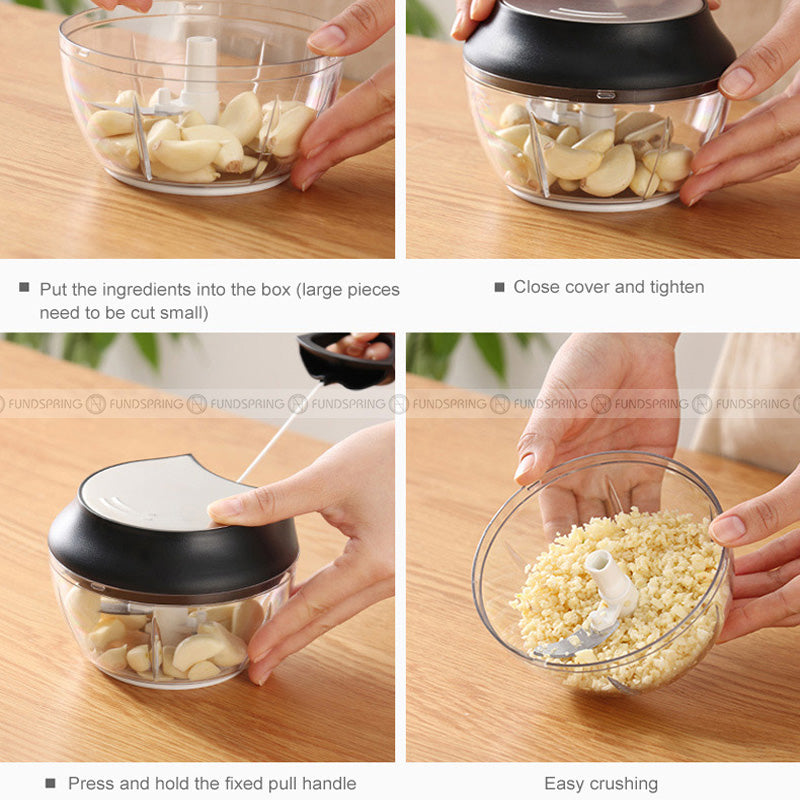 ■ Put the ingredients into the box (large pieces need to be cut small)

■ Close cover and tighten

FUNDSPRING FUNDSPRING FUNDSPRING FUNDSPRING FUNDSPRING FUNDSPRING FUNDSPRING FUNDSPRING

■ Press and hold the fixed pull handle

Easy crushing